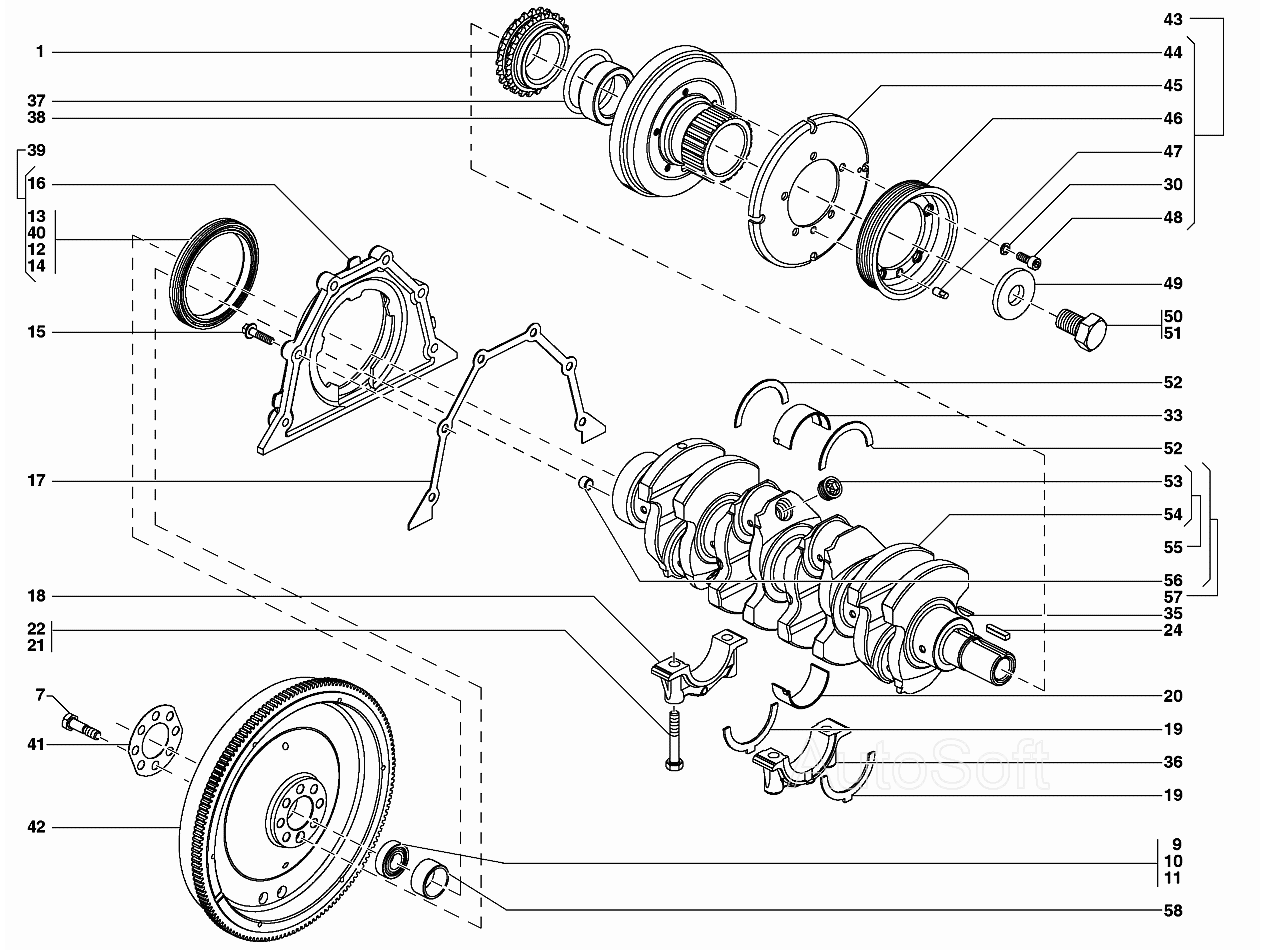 1
37
38
39
16
13
40
12
14
15
17
18
22
21
7
41
42
43
44
45
46
47
30
48
49
50
51
52
33
52
53
54
55
56
57
35
24
20
19
36
19
9
10
11
58
AutoSoft